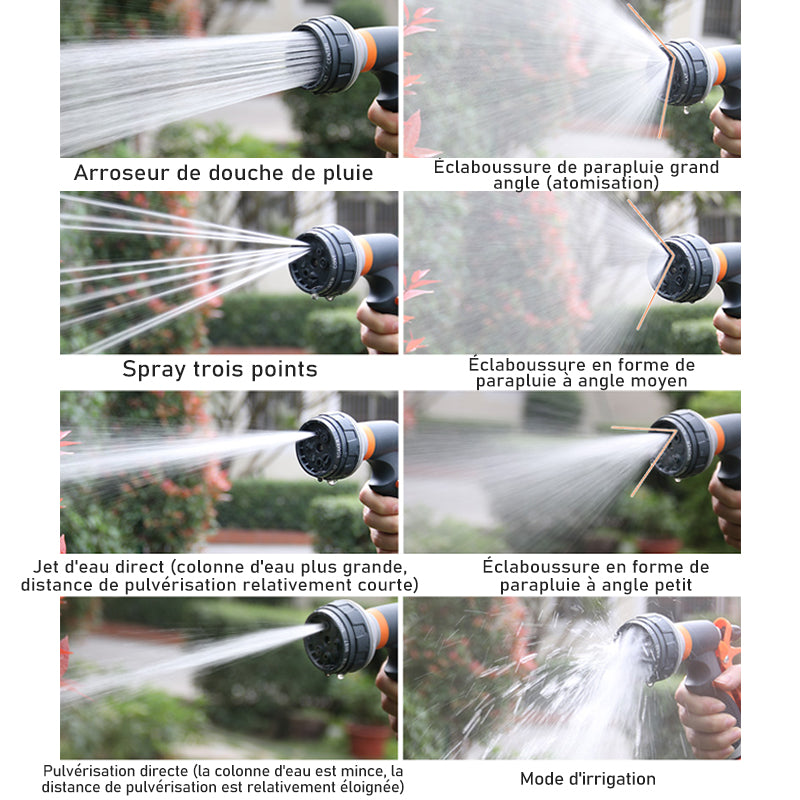 Arroseur de douche de pluie

Éclaboussure de parapluie grand angle (atomisation)

Spray trois points

Éclaboussure en forme de parapluie à angle moyen

Jet d'eau direct (colonne d'eau plus grande, distance de pulvérisation relativement courte)

Éclaboussure en forme de parapluie à angle petit

Pulvérisation directe (la colonne d'eau est mince, la distance de pulvérisation est relativement éloignée)

Mode d'irrigation