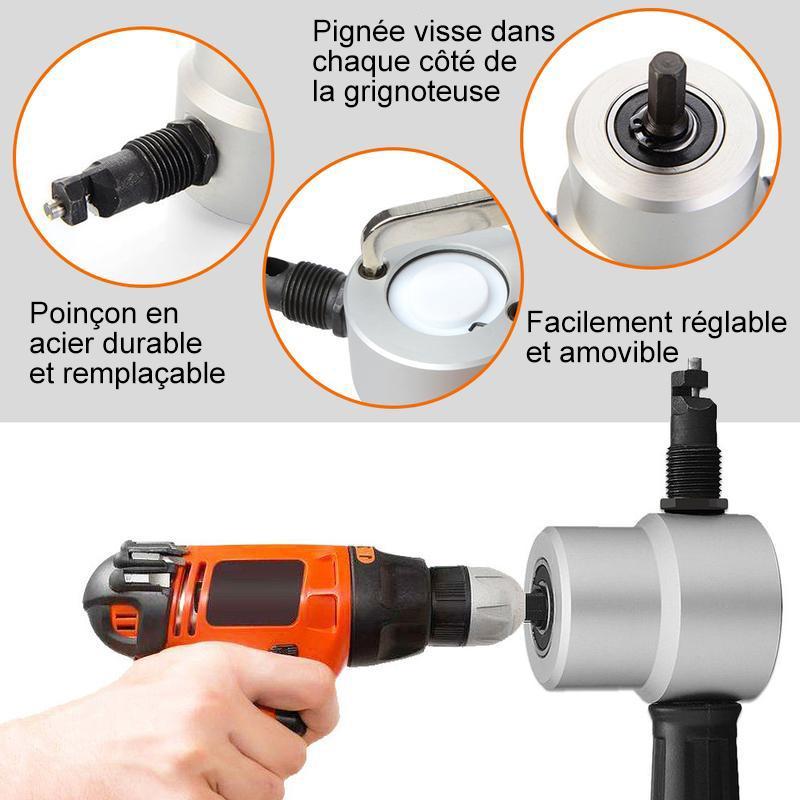 Pignée visse dans chaque côté de la grignoteuse

Poinçon en acier durable et remplaçable

Facilement réglable et amovible