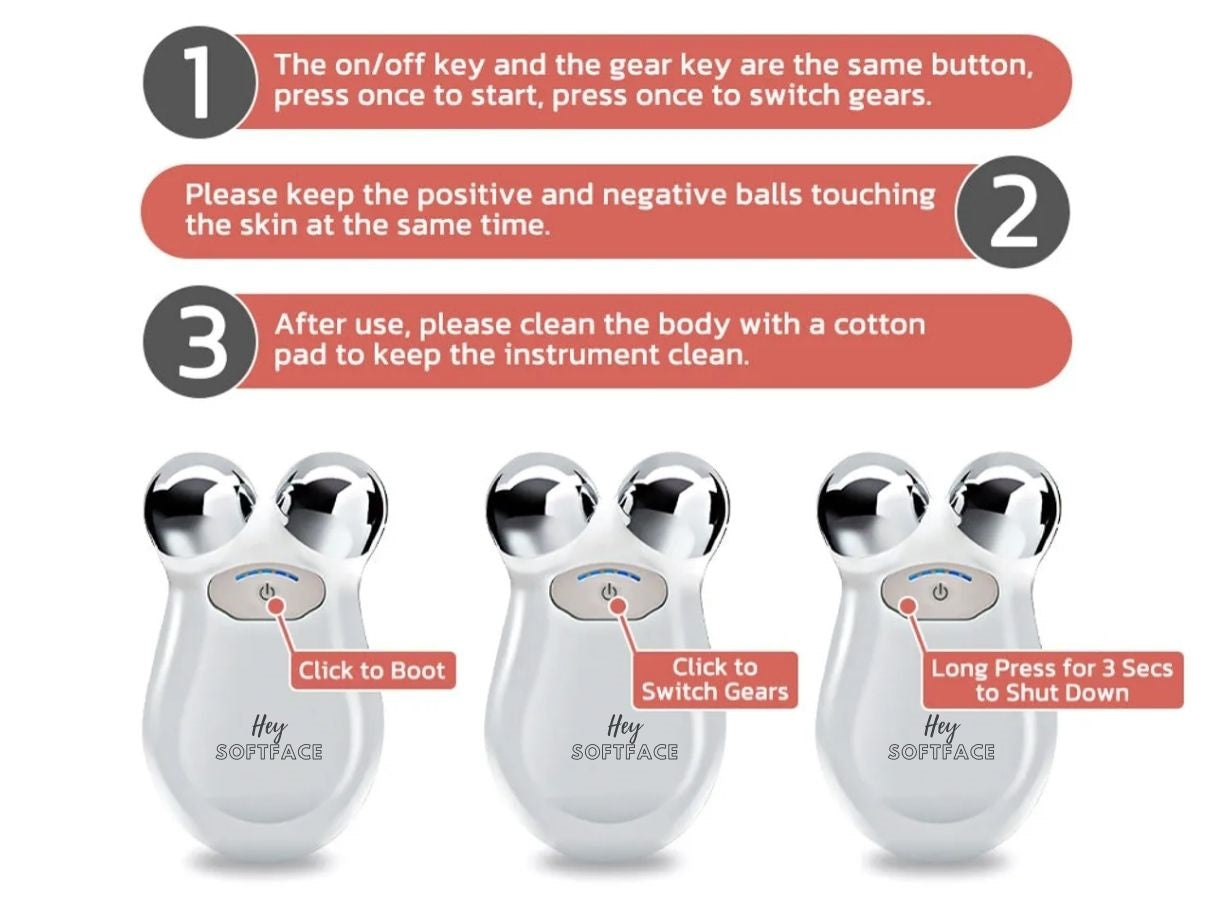 1
The on/off key and the gear key are the same button, press once to start, press once to switch gears.

Please keep the positive and negative balls touching the skin at the same time.
2

3
After use, please clean the body with a cotton pad to keep the instrument clean.

Click to Boot

Hey
SOFTFACE

Click to Switch Gears

Hey
SOFTFACE

Long Press for 3 Secs to Shut Down

Hey
SOFTFACE