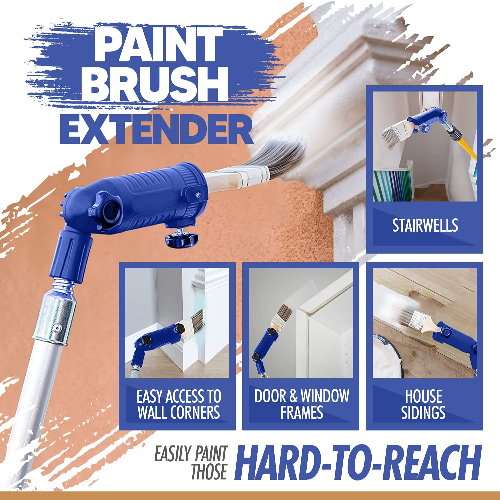 PAINT BRUSH EXTENDER

STAIRWELLS

EASY ACCESS TO WALL CORNERS

DOOR & WINDOW FRAMES

HOUSE SIDINGS

EASILY PAINT THOSE HARD-TO-REACH